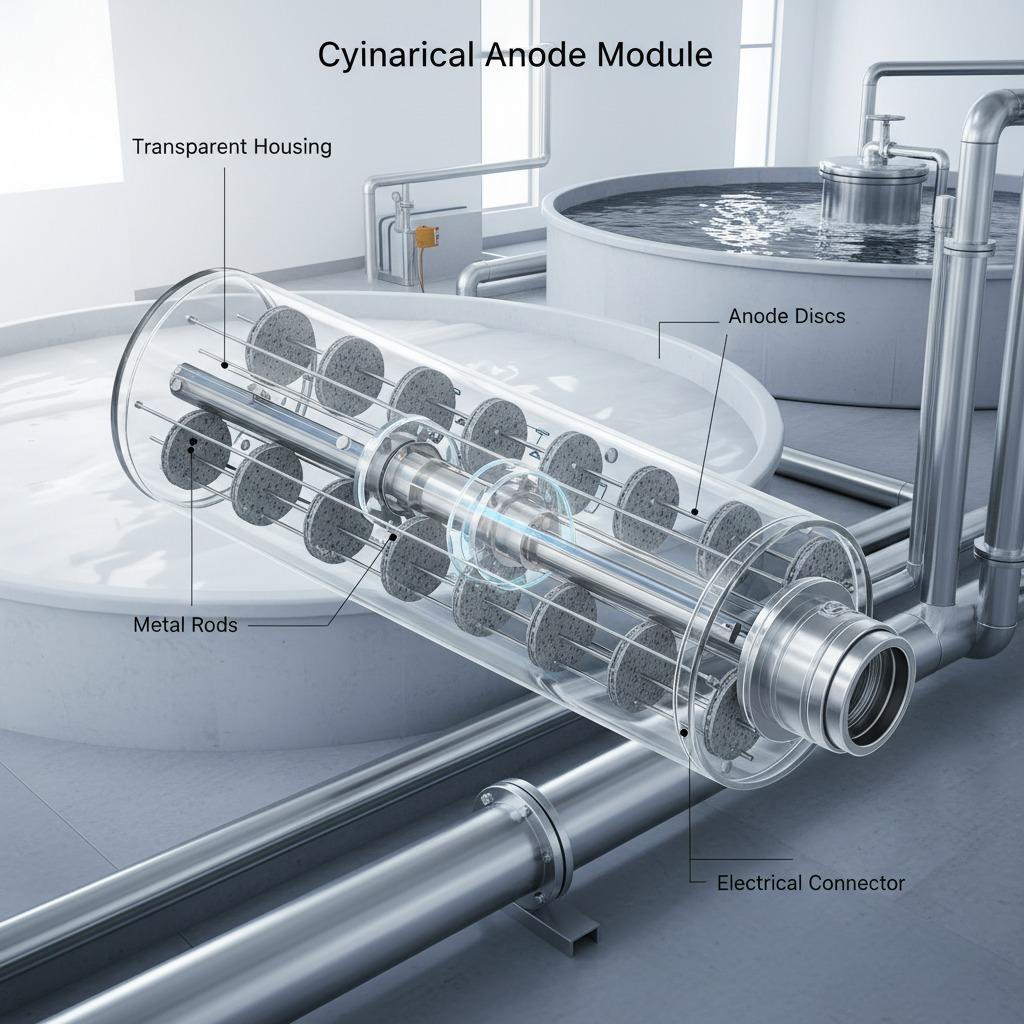 Cyinarical Anode Module

Transparent Housing

Anode Discs

Metal Rods

Electrical Connector